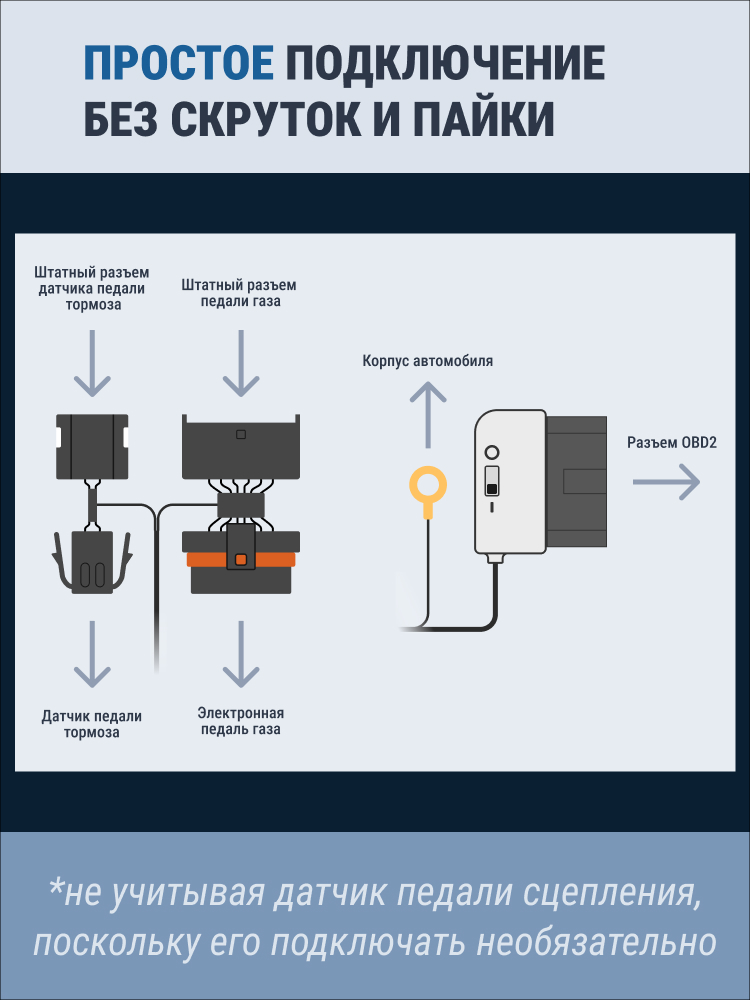 ПРОСТОЕ ПОДКЛЮЧЕНИЕ БЕЗ СКРУТОК И ПАЙКИ

Штатный разъем датчика педали тормоза

Штатный разъем педали газа

Корпус автомобиля

Разъем OBD2

Датчик педали тормоза

Электронная педаль газа

*не учитывая датчик педали сцепления, поскольку его подключать необязательно